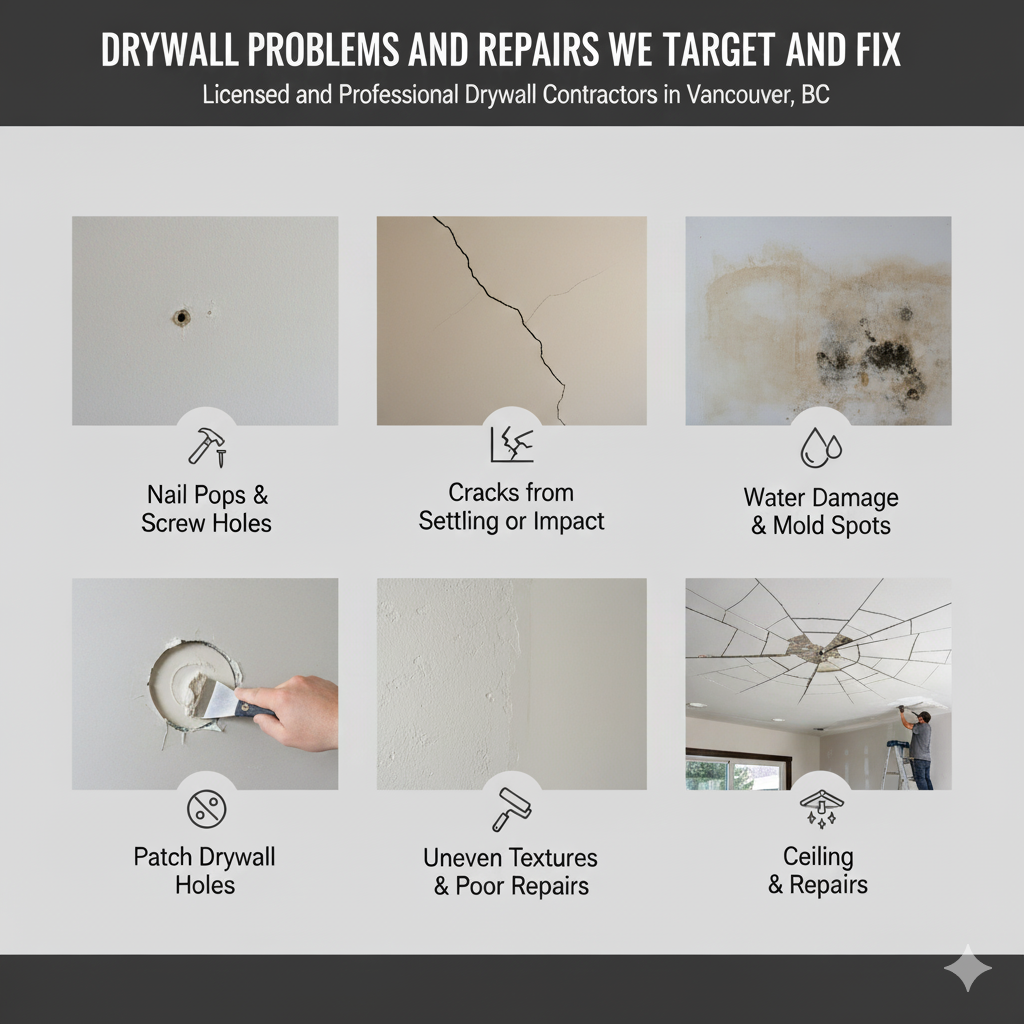 DRYWALL PROBLEMS AND REPAIRS WE TARGET AND FIX

Licensed and Professional Drywall Contractors in Vancouver, BC

Nail Pops & Screw Holes

Cracks from Settling or Impact

Water Damage & Mold Spots

Patch Drywall Holes

Uneven Textures & Poor Repairs

Ceiling & Repairs